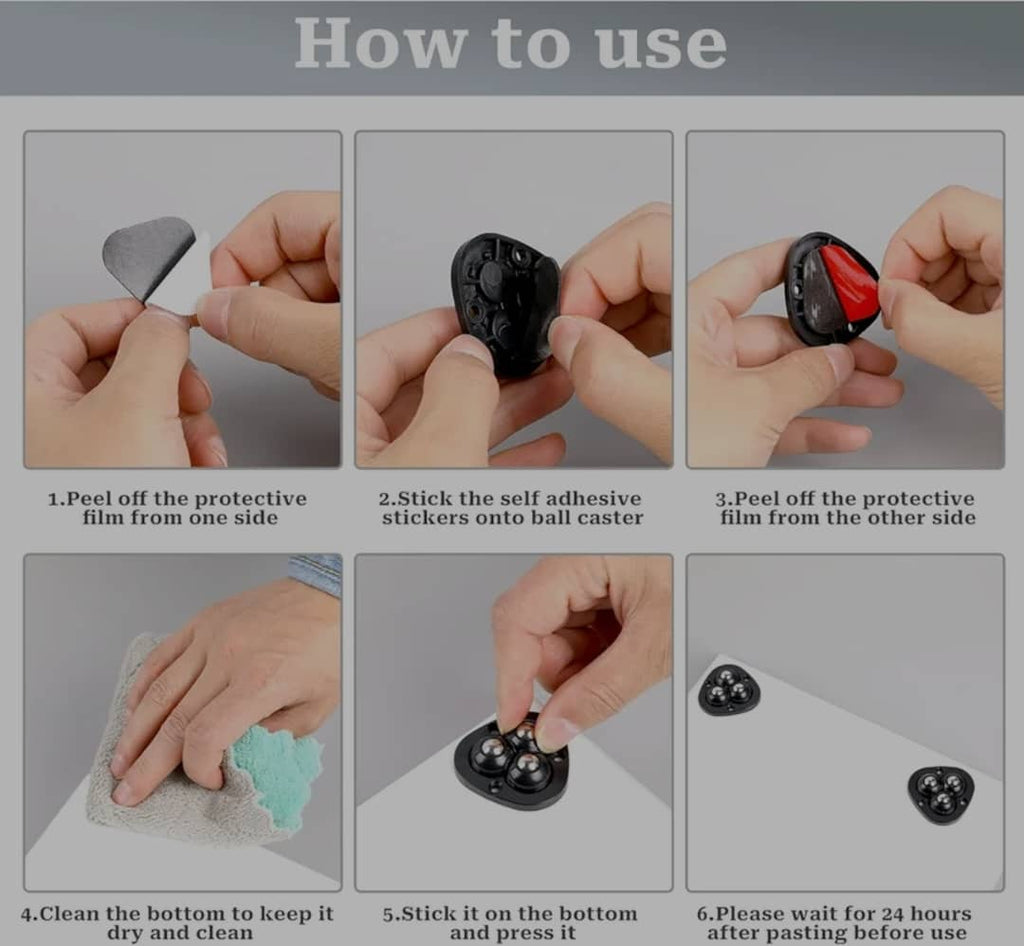 How to use

1.Peel off the protective film from one side

2.Stick the self adhesive stickers onto ball caster

3.Peel off the protective film from the other side

4.Clean the bottom to keep it dry and clean

5.Stick it on the bottom and press it

6.Please wait for 24 hours after pasting before use